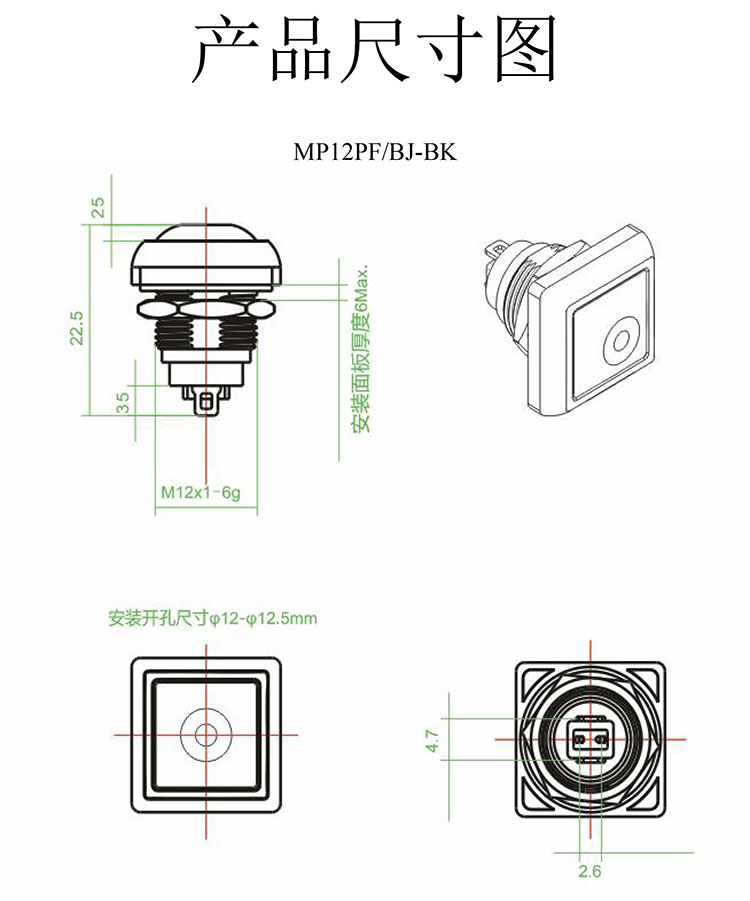 产品尺寸图

MP12PF/BJ-BK

25

22.5

3.5

安装面板厚度6Max.

M12x1-6g

安装开孔尺寸φ12-φ12.5mm

4.7

2.6